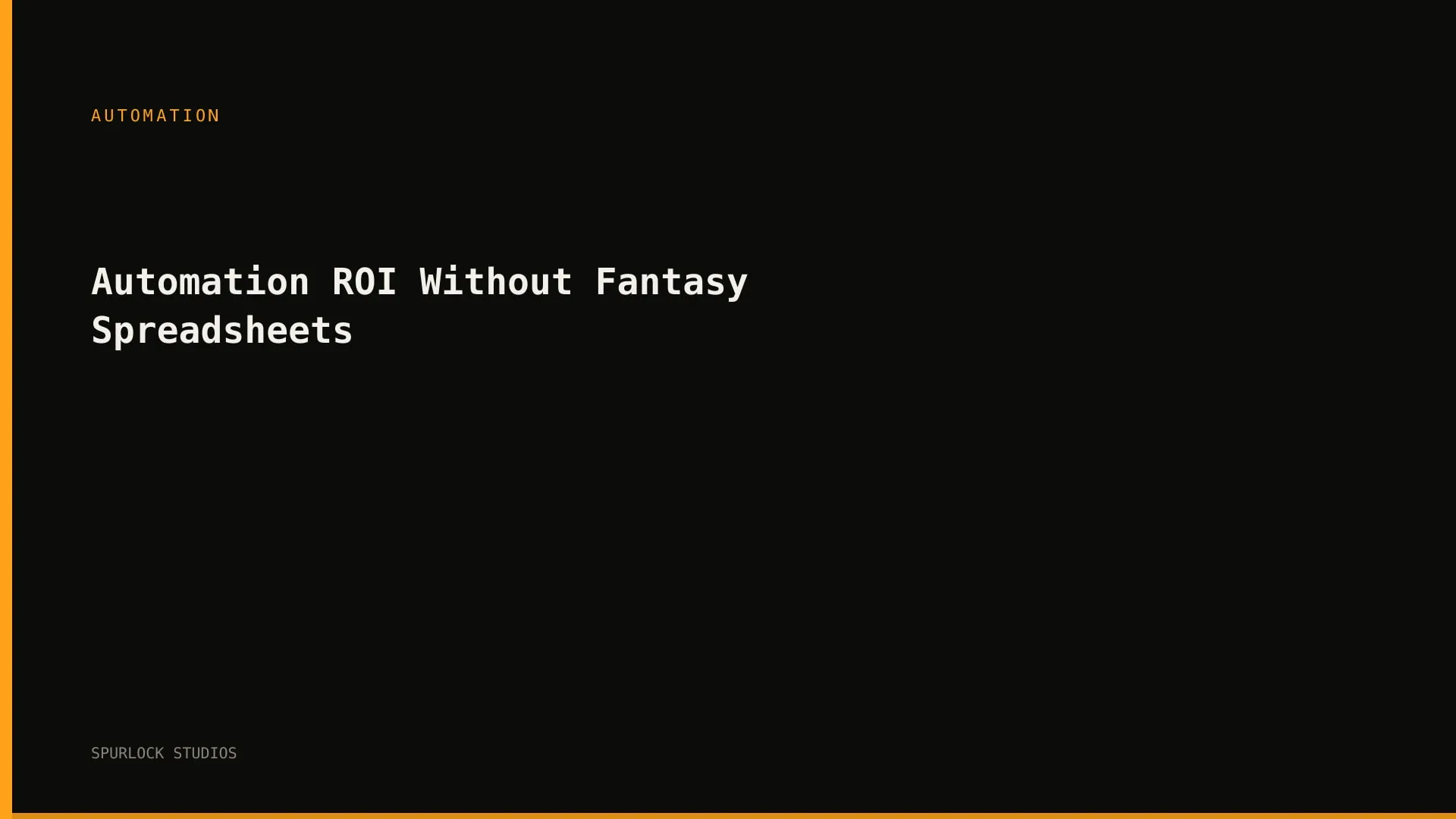 AUTOMATION

Automation ROI Without Fantasy Spreadsheets

SPURLOCK STUDIOS